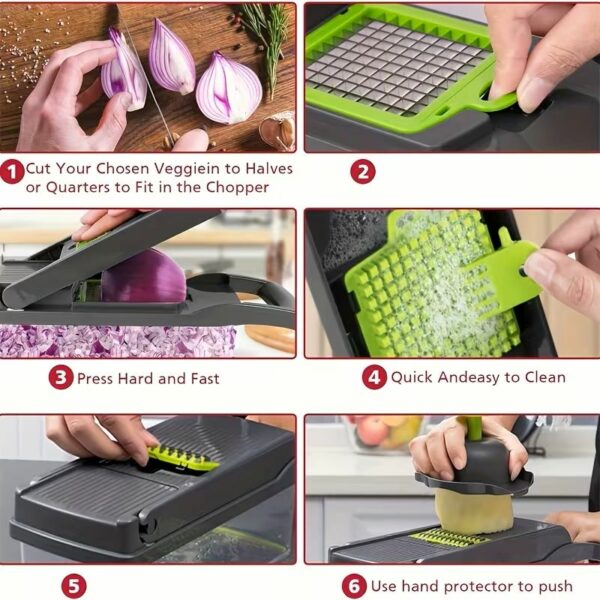 1 Cut Your Chosen Veggiein to Halves or Quarters to Fit in the Chopper

2

3 Press Hard and Fast

4 Quick Andeasy to Clean

5

6 Use hand protector to push